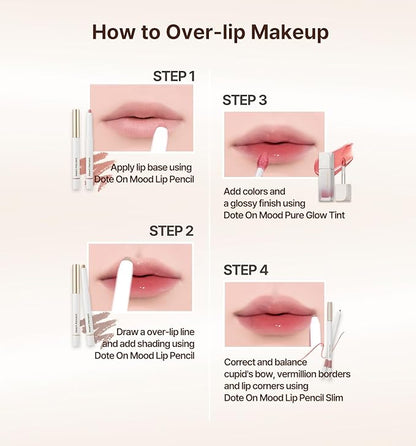 How to Over-lip Makeup

STEP 1

Apply lip base using Dote On Mood Lip Pencil

STEP 2

Draw a over-lip line and add shading using Dote On Mood Lip Pencil

STEP 3

Add colors and a glossy finish using Dote On Mood Pure Glow Tint

STEP 4

Correct and balance cupid's bow, vermillion borders and lip corners using Dote On Mood Lip Pencil Slim