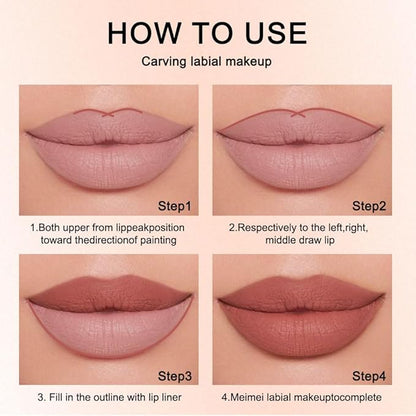 HOW TO USE

Carving labial makeup

Step1

1.Both upper from lippeakposition toward thedirectionof painting

Step2

2.Respectively to the left,right, middle draw lip

Step3

3. Fill in the outline with lip liner

Step4

4.Meimei labial makeuptocomplete