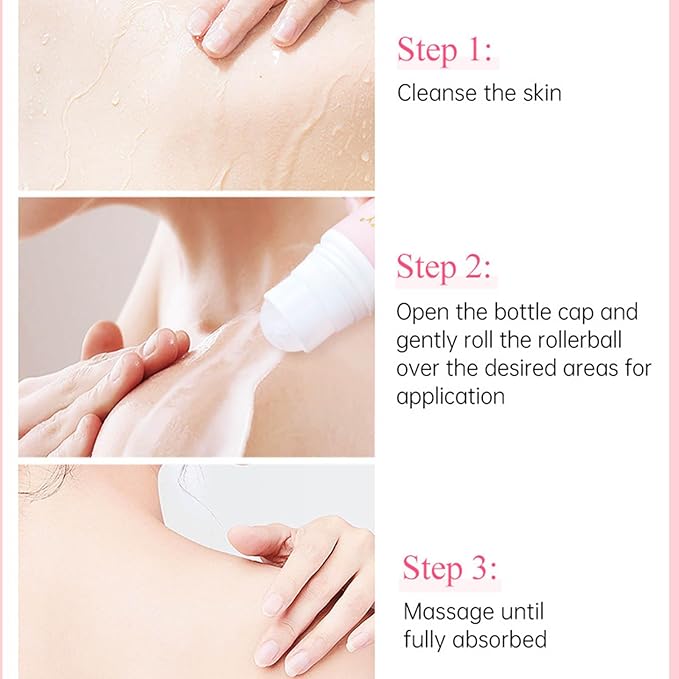 Step 1:
Cleanse the skin

Step 2:
Open the bottle cap and gently roll the rollerball over the desired areas for application

Step 3:
Massage until fully absorbed