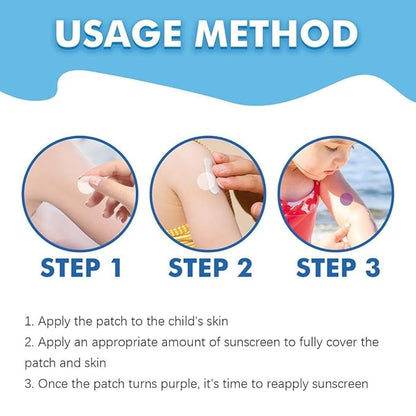 USAGE METHOD

STEP 1

STEP 2

STEP 3

1. Apply the patch to the child's skin
2. Apply an appropriate amount of sunscreen to fully cover the patch and skin
3. Once the patch turns purple, it's time to reapply sunscreen