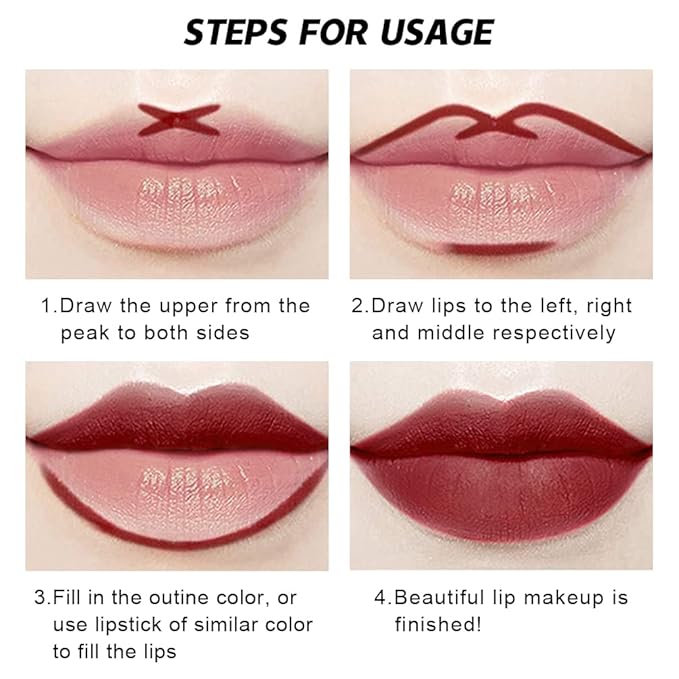 STEPS FOR USAGE

1.Draw the upper from the peak to both sides

2.Draw lips to the left, right and middle respectively

3.Fill in the outine color, or use lipstick of similar color to fill the lips

4.Beautiful lip makeup is finished!