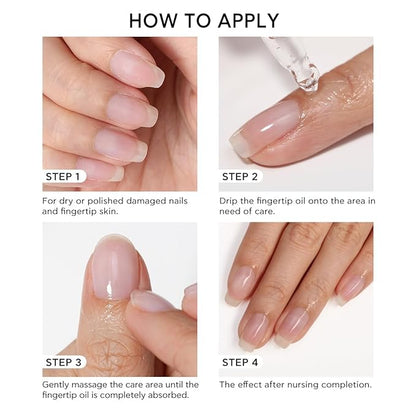 HOW TO APPLY

STEP 1

For dry or polished damaged nails and fingertip skin.

STEP 2

Drip the fingertip oil onto the area in need of care.

STEP 3

Gently massage the care area until the fingertip oil is completely absorbed.

STEP 4

The effect after nursing completion.