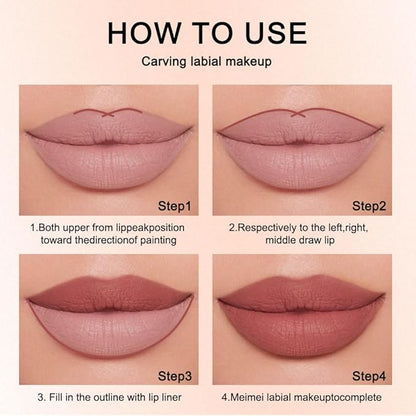 HOW TO USE

Carving labial makeup

Step1

1.Both upper from lippeakposition toward thedirectionof painting

Step2

2.Respectively to the left,right, middle draw lip

Step3

3. Fill in the outline with lip liner

Step4

4.Meimei labial makeuptocomplete