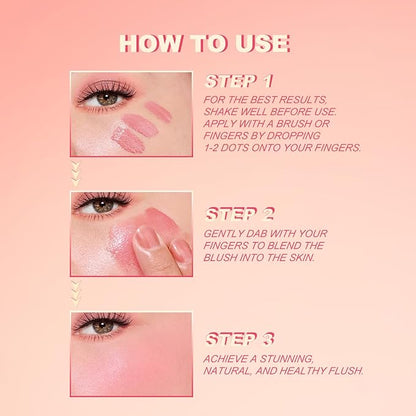 HOW TO USE

STEP 1

FOR THE BEST RESULTS, SHAKE WELL BEFORE USE. APPLY WITH A BRUSH OR FINGERS BY DROPPING 1-2 DOTS ONTO YOUR FINGERS.

STEP 2

GENTLY DAB WITH YOUR FINGERS TO BLEND THE BLUSH INTO THE SKIN.

STEP 3

ACHIEVE A STUNNING, NATURAL, AND HEALTHY FLUSH.