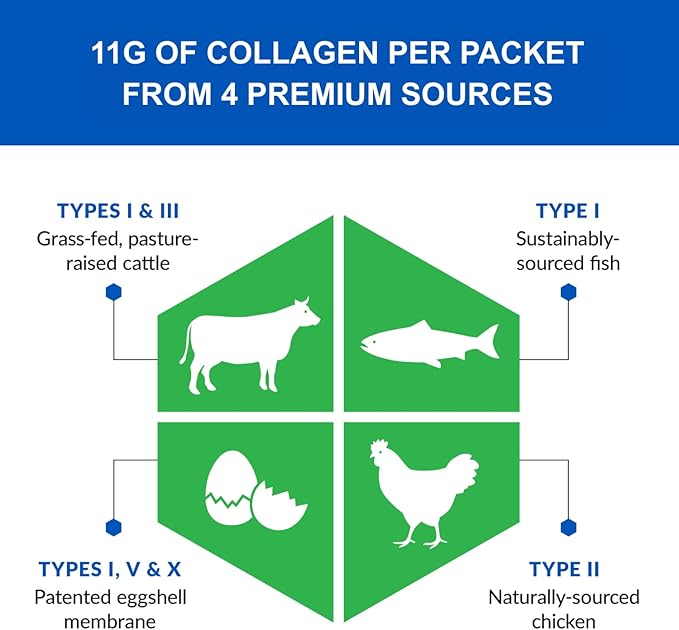 11G OF COLLAGEN PER PACKET FROM 4 PREMIUM SOURCES

TYPES I & III
Grass-fed, pasture-raised cattle

TYPE I
Sustainably-sourced fish

TYPES I, V & X
Patented eggshell membrane

TYPE II
Naturally-sourced chicken