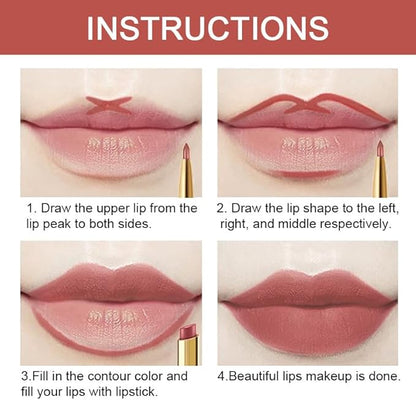 INSTRUCTIONS

1. Draw the upper lip from the lip peak to both sides.

2. Draw the lip shape to the left, right, and middle respectively.

3.Fill in the contour color and fill your lips with lipstick.

4.Beautiful lips makeup is done.