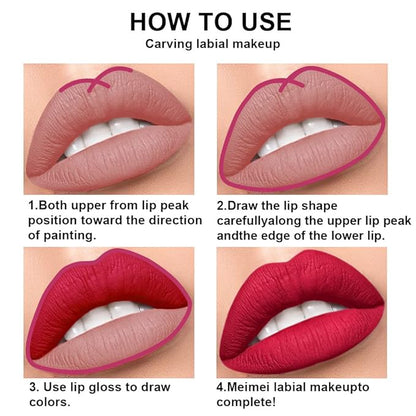 HOW TO USE
Carving labial makeup

1.Both upper from lip peak position toward the direction of painting.

2.Draw the lip shape carefullyalong the upper lip peak andthe edge of the lower lip.

3. Use lip gloss to draw colors.

4.Meimei labial makeupto complete!