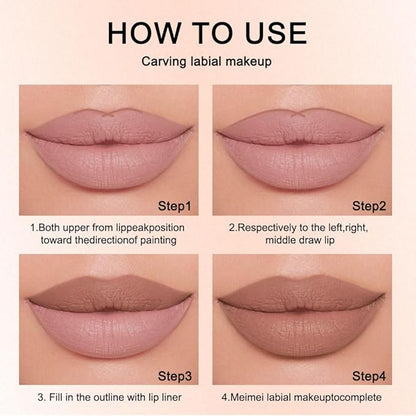 HOW TO USE

Carving labial makeup

Step1

1.Both upper from lippeakposition toward thedirectionof painting

Step2

2.Respectively to the left,right, middle draw lip

Step3

3. Fill in the outline with lip liner

Step4

4.Meimei labial makeuptocomplete