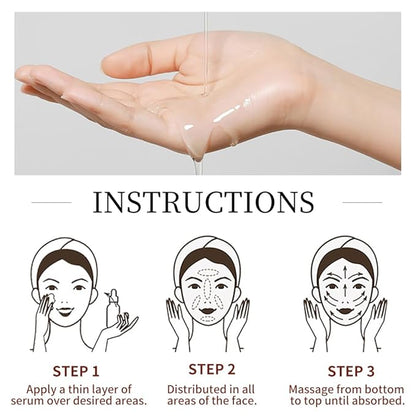 INSTRUCTIONS

STEP 1
Apply a thin layer of serum over desired areas.

STEP 2
Distributed in all areas of the face.

STEP 3
Massage from bottom to top until absorbed.