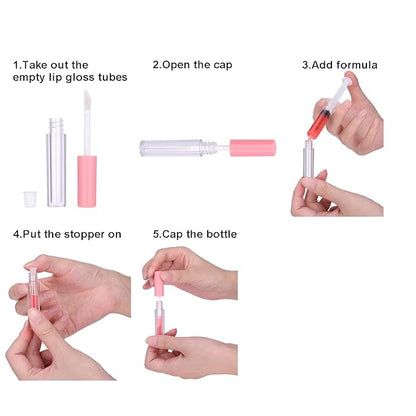 1.Take out the empty lip gloss tubes

2.Open the cap

3.Add formula

4.Put the stopper on

5.Cap the bottle