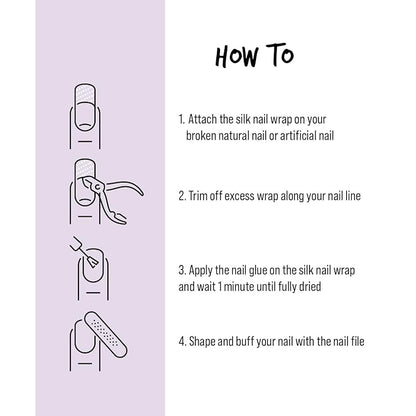 HOW TO

1. Attach the silk nail wrap on your broken natural nail or artificial nail

2. Trim off excess wrap along your nail line

3. Apply the nail glue on the silk nail wrap and wait 1 minute until fully dried

4. Shape and buff your nail with the nail file