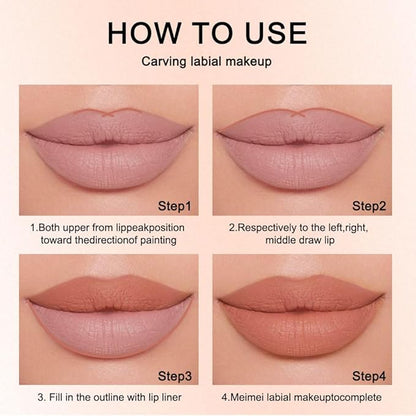 HOW TO USE

Carving labial makeup

Step1

1.Both upper from lippeakposition toward thedirectionof painting

Step2

2.Respectively to the left,right, middle draw lip

Step3

3. Fill in the outline with lip liner

Step4

4.Meimei labial makeuptocomplete