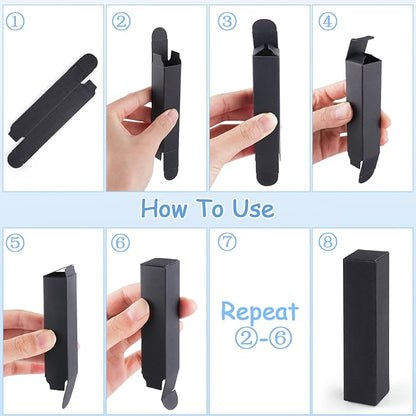 ①

②

③

④

How To Use

⑤

⑥

⑦

Repeat ②-⑥

⑧