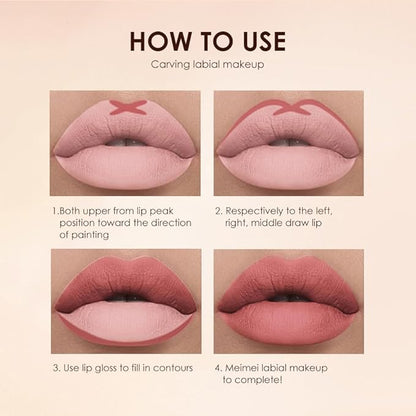 HOW TO USE
Carving labial makeup

1.Both upper from lip peak position toward the direction of painting

2. Respectively to the left, right, middle draw lip

3. Use lip gloss to fill in contours

4. Meimei labial makeup to complete!