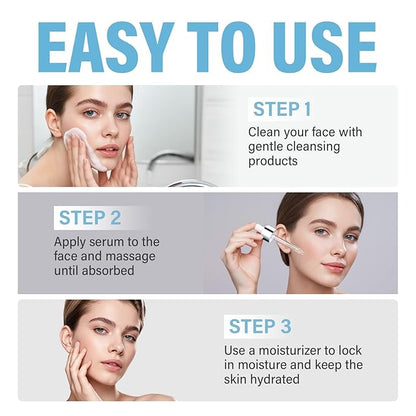 EASY TO USE

STEP 1

Clean your face with gentle cleansing products

STEP 2

Apply serum to the face and massage until absorbed

STEP 3

Use a moisturizer to lock in moisture and keep the skin hydrated