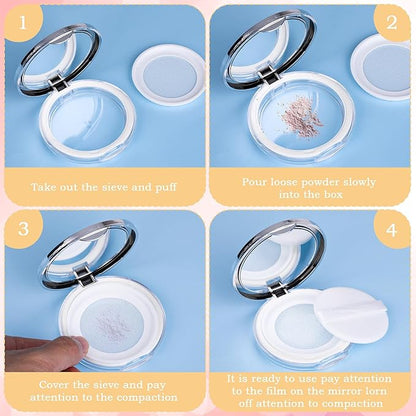 1

Take out the sieve and puff

2

Pour loose powder slowly into the box

3

Cover the sieve and pay attention to the compaction

4

It is ready to use pay attention to the film on the mirror lorn off attention to compaction