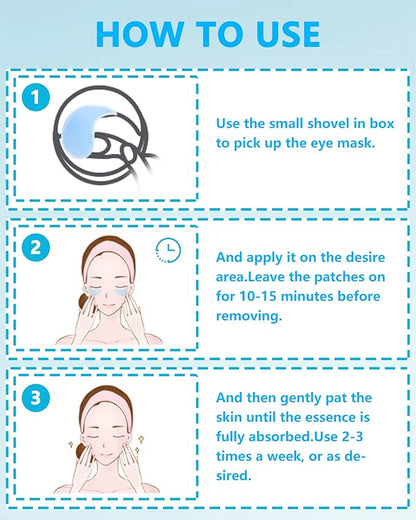 HOW TO USE

1

Use the small shovel in box to pick up the eye mask.

2

And apply it on the desire area.Leave the patches on for 10-15 minutes before removing.

3

And then gently pat the skin until the essence is fully absorbed.Use 2-3 times a week, or as desired.