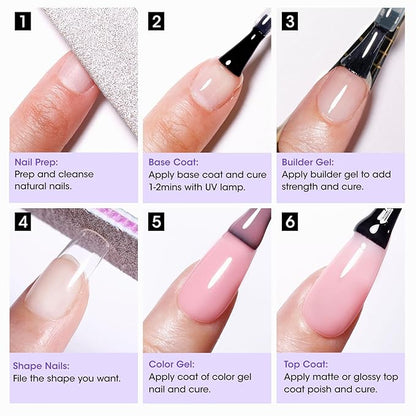 1

Nail Prep:
Prep and cleanse natural nails.

2

Base Coat:
Apply base coat and cure 1-2mins with UV lamp.

3

Builder Gel:
Apply builder gel to add strength and cure.

4

Shape Nails:
File the shape you want.

5

Color Gel:
Apply coat of color gel nail and cure.

6

Top Coat:
Apply matte or glossy top coat poish and cure.