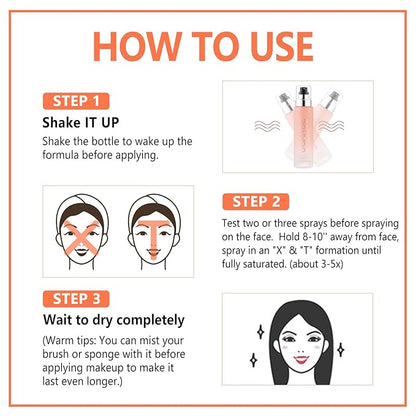 HOW TO USE

STEP 1

Shake IT UP

Shake the bottle to wake up the formula before applying.

STEP 2

Test two or three sprays before spraying on the face. Hold 8-10'' away from face, spray in an "X" & "T" formation until fully saturated. (about 3-5x)

STEP 3

Wait to dry completely

(Warm tips: You can mist your brush or sponge with it before applying makeup to make it last even longer.)