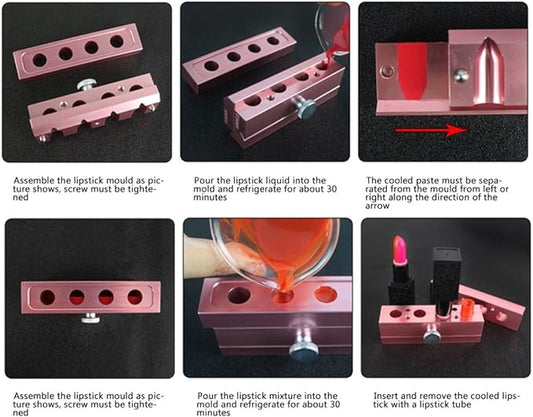 Assemble the lipstick mould as picture shows, screw must be tightened

Pour the lipstick liquid into the mold and refrigerate for about 30 minutes

The cooled paste must be separated from the mould from left or right along the direction of the arrow

Assemble the lipstick mould as picture shows, screw must be tightened

Pour the lipstick mixture into the mold and refrigerate for about 30 minutes

Insert and remove the cooled lipstick with a lipstick tube