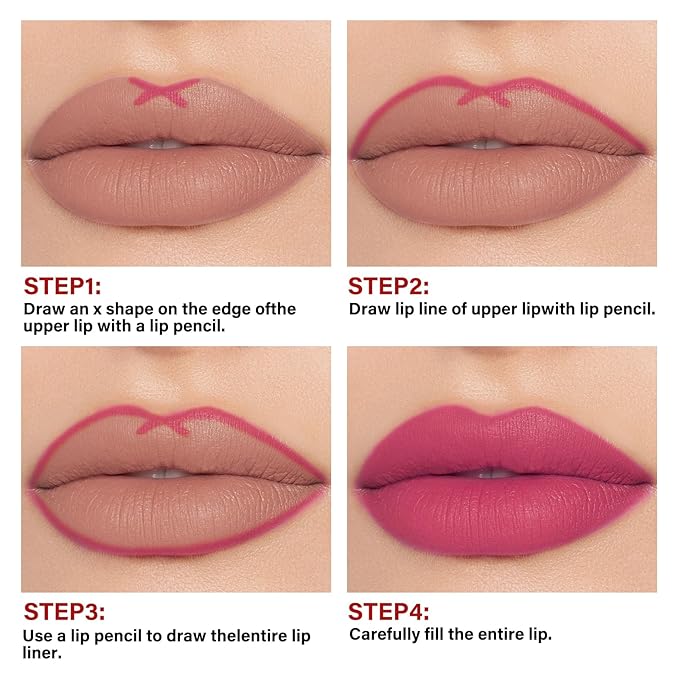 STEP1:
Draw an x shape on the edge ofthe upper lip with a lip pencil.

STEP2:
Draw lip line of upper lipwith lip pencil.

STEP3:
Use a lip pencil to draw thelentire lip liner.

STEP4:
Carefully fill the entire lip.