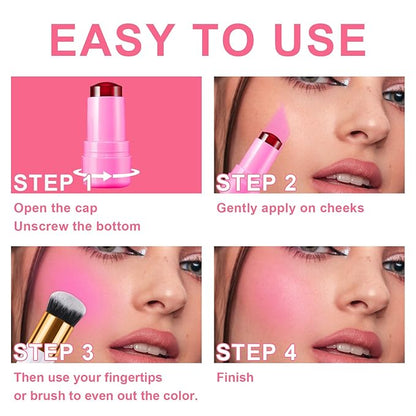 EASY TO USE

STEP 1

Open the cap
Unscrew the bottom

STEP 2

Gently apply on cheeks

STEP 3

Then use your fingertips
or brush to even out the color.

STEP 4

Finish