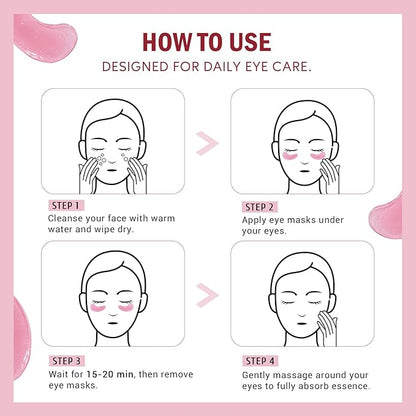 HOW TO USE
DESIGNED FOR DAILY EYE CARE.

STEP 1
Cleanse your face with warm water and wipe dry.

STEP 2
Apply eye masks under your eyes.

STEP 3
Wait for 15-20 min, then remove eye masks.

STEP 4
Gently massage around your eyes to fully absorb essence.