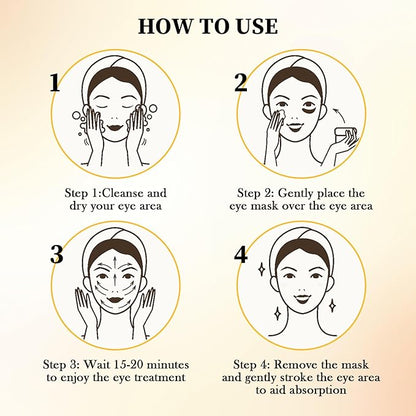 HOW TO USE

1

Step 1:Cleanse and dry your eye area

2

Step 2: Gently place the eye mask over the eye area

3

Step 3: Wait 15-20 minutes to enjoy the eye treatment

4

Step 4: Remove the mask and gently stroke the eye area to aid absorption