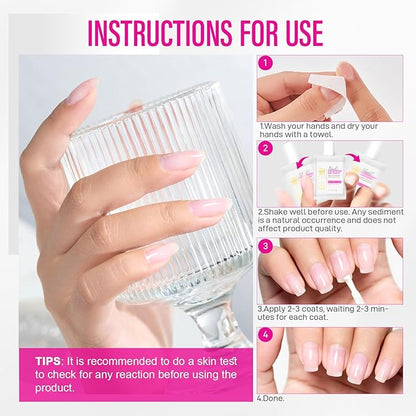 INSTRUCTIONS FOR USE

TIPS: It is recommended to do a skin test to check for any reaction before using the product.

1

1.Wash your hands and dry your hands with a towel.

2

2.Shake well before use. Any sediment is a natural occurrence and does not affect product quality.

3

3.Apply 2-3 coats, waiting 2-3 minutes for each coat.

4

4.Done.