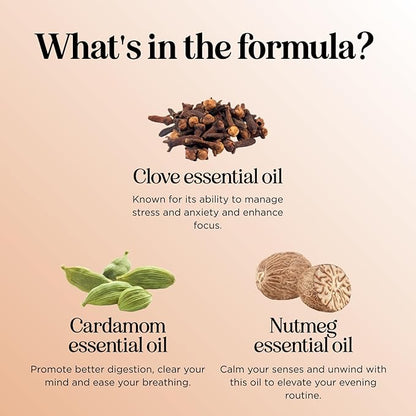 What's in the formula?

Clove essential oil

Known for its ability to manage stress and anxiety and enhance focus.

Cardamom essential oil

Promote better digestion, clear your mind and ease your breathing.

Nutmeg essential oil

Calm your senses and unwind with this oil to elevate your evening routine.