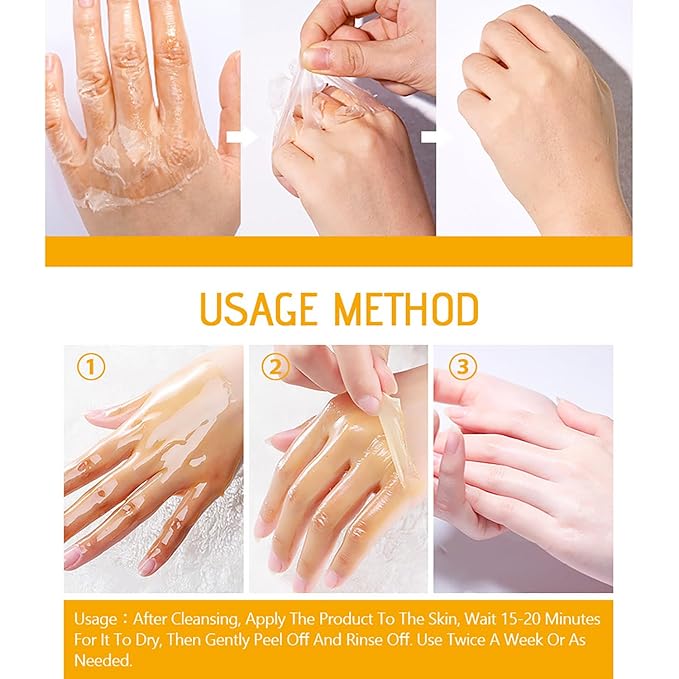 USAGE METHOD

①

②

③

Usage：After Cleansing, Apply The Product To The Skin, Wait 15-20 Minutes For It To Dry, Then Gently Peel Off And Rinse Off. Use Twice A Week Or As Needed.