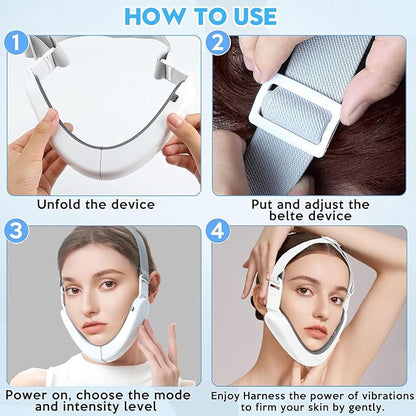 HOW TO USE

1

Unfold the device

2

Put and adjust the belte device

3

Power on, choose the mode and intensity level

4

Enjoy Harness the power of vibrations to firm your skin by gently.