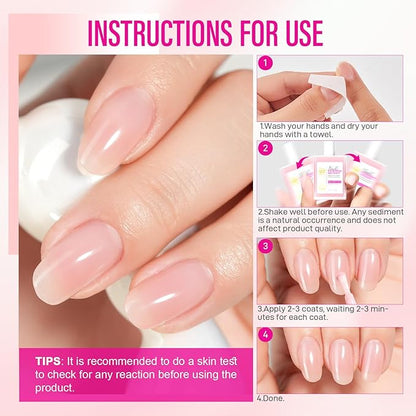 INSTRUCTIONS FOR USE

TIPS: It is recommended to do a skin test to check for any reaction before using the product.

1

1.Wash your hands and dry your hands with a towel.

2

2.Shake well before use. Any sediment is a natural occurrence and does not affect product quality.

3

3.Apply 2-3 coats, waiting 2-3 minutes for each coat.

4

4.Done.