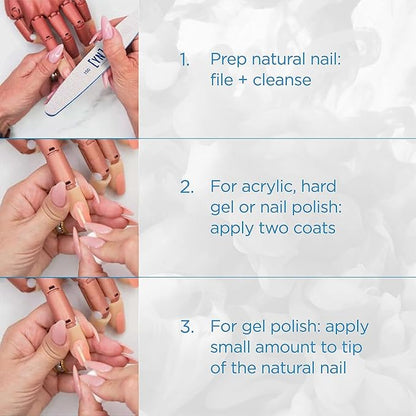 [YN]

1. Prep natural nail: file + cleanse

2. For acrylic, hard gel or nail polish: apply two coats

3. For gel polish: apply small amount to tip of the natural nail