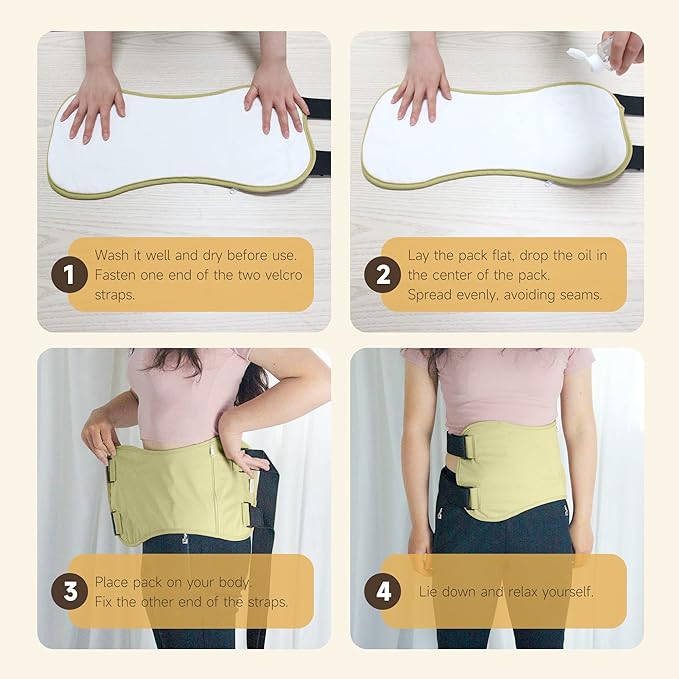 1
Wash it well and dry before use. Fasten one end of the two velcro straps.

2
Lay the pack flat, drop the oil in the center of the pack. Spread evenly, avoiding seams.

3
Place pack on your body. Fix the other end of the straps.

4
Lie down and relax yourself.