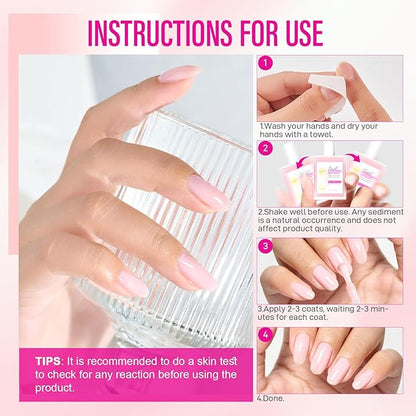 INSTRUCTIONS FOR USE

1

1.Wash your hands and dry your hands with a towel.

2

2.Shake well before use. Any sediment is a natural occurrence and does not affect product quality.

3

3.Apply 2-3 coats, waiting 2-3 minutes for each coat.

4

4.Done.

TIPS: It is recommended to do a skin test to check for any reaction before using the product.