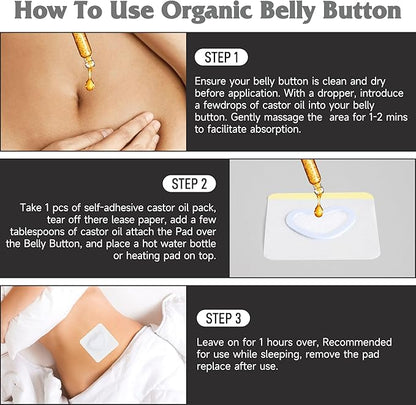 How To Use Organic Belly Button

STEP 1

Ensure your belly button is clean and dry before application. With a dropper, introduce a fewdrops of castor oil into your belly button. Gently massage the area for 1-2 mins to facilitate absorption.

STEP 2

Take 1 pcs of self-adhesive castor oil pack, tear off there lease paper, add a few tablespoons of castor oil attach the Pad over the Belly Button, and place a hot water bottle or heating pad on top.

STEP 3

Leave on for 1 hours over, Recommended for use while sleeping, remove the pad replace after use.