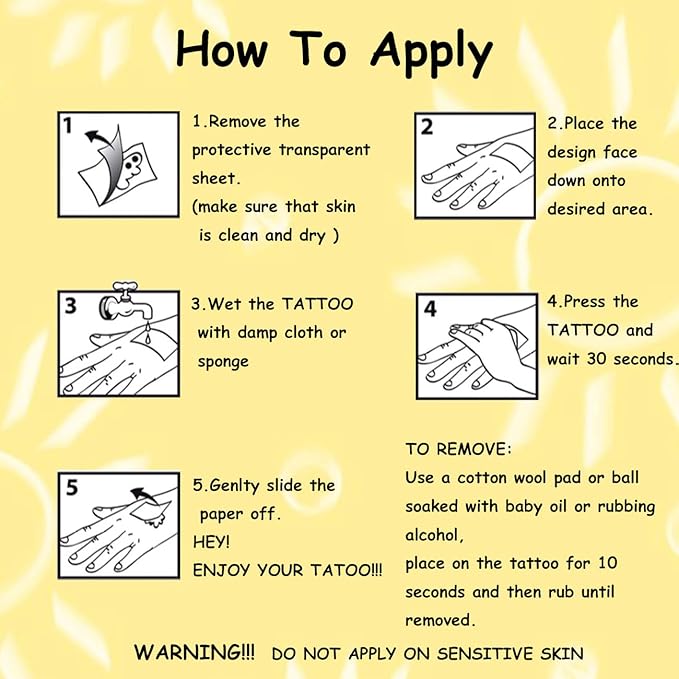 How To Apply

1

1.Remove the protective transparent sheet.
(make sure that skin is clean and dry )

2

2.Place the design face down onto desired area.

3

3.Wet the TATTOO with damp cloth or sponge

4

4.Press the TATTOO and wait 30 seconds.

5

5.Genlty slide the paper off.
HEY!
ENJOY YOUR TATOO!!!

TO REMOVE:
Use a cotton wool pad or ball soaked with baby oil or rubbing alcohol,
place on the tattoo for 10 seconds and then rub until removed.

WARNING!!! DO NOT APPLY ON SENSITIVE SKIN