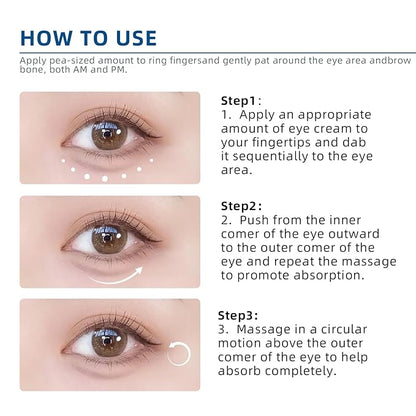 HOW TO USE

Apply pea-sized amount to ring fingersand gently pat around the eye area andbrow bone, both AM and PM.

Step1:
1. Apply an appropriate amount of eye cream to your fingertips and dab it sequentially to the eye area.

Step2:
2. Push from the inner comer of the eye outward to the outer comer of the eye and repeat the massage to promote absorption.

Step3:
3. Massage in a circular motion above the outer comer of the eye to help absorb completely.