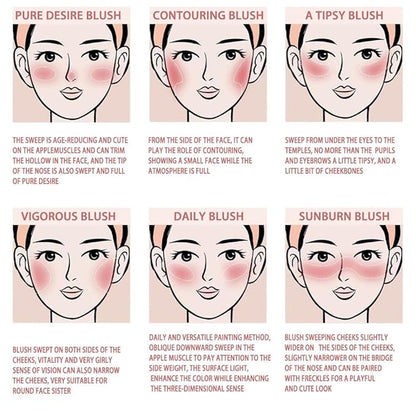 PURE DESIRE BLUSH

THE SWEEP IS AGE-REDUCING AND CUTE ON THE APPLEMUSCLES AND CAN TRIM THE HOLLOW IN THE FACE, AND THE TIP OF THE NOSE IS ALSO SWEPT AND FULL OF PURE DESIRE

CONTOURING BLUSH

FROM THE SIDE OF THE FACE, IT CAN PLAY THE ROLE OF CONTOURING, SHOWING A SMALL FACE WHILE THE ATMOSPHERE IS FULL

A TIPSY BLUSH

SWEEP FROM UNDER THE EYES TO THE TEMPLES, NO MORE THAN THE PUPILS AND EYEBROWS A LITTLE TIPSY, AND A LITTLE BIT OF CHEEKBONES

VIGOROUS BLUSH

BLUSH SWEPT ON BOTH SIDES OF THE CHEEKS, VITALITY AND VERY GIRLY SENSE OF VISION CAN ALSO NARROW THE CHEEKS, VERY SUITABLE FOR ROUND FACE SISTER

DAILY BLUSH

DAILY AND VERSATILE PAINTING METHOD, OBLIQUE DOWNWARD SWEEP IN THE APPLE MUSCLE TO PAY ATTENTION TO THE SIDE WEIGHT, THE SURFACE LIGHT, ENHANCE THE COLOR WHILE ENHANCING THE THREE-DIMENSIONAL SENSE

SUNBURN BLUSH

BLUSH SWEEPING CHEEKS SLIGHTLY WIDER ON THE SIDES OF THE CHEEKS, SLIGHTLY NARROWER ON THE BRIDGE OF THE NOSE AND CAN BE PAIRED WITH FRECKLES FOR A PLAYFUL AND CUTE LOOK