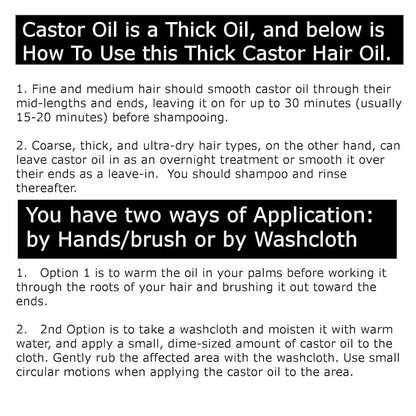 Castor Oil is a Thick Oil, and below is How To Use this Thick Castor Hair Oil.

1. Fine and medium hair should smooth castor oil through their mid-lengths and ends, leaving it on for up to 30 minutes (usually 15-20 minutes) before shampooing.

2. Coarse, thick, and ultra-dry hair types, on the other hand, can leave castor oil in as an overnight treatment or smooth it over their ends as a leave-in. You should shampoo and rinse thereafter.

You have two ways of Application: by Hands/brush or by Washcloth

1. Option 1 is to warm the oil in your palms before working it through the roots of your hair and brushing it out toward the ends.

2. 2nd Option is to take a washcloth and moisten it with warm water, and apply a small, dime-sized amount of castor oil to the cloth. Gently rub the affected area with the washcloth. Use small circular motions when applying the castor oil to the area.