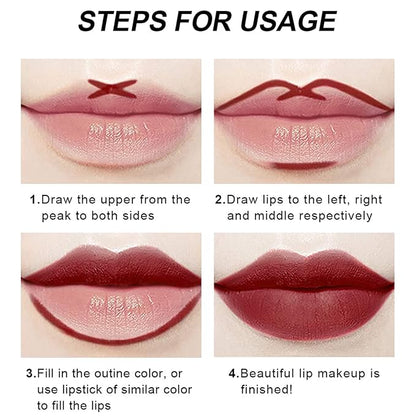 STEPS FOR USAGE

1.Draw the upper from the peak to both sides

2.Draw lips to the left, right and middle respectively

3.Fill in the outine color, or use lipstick of similar color to fill the lips

4.Beautiful lip makeup is finished!