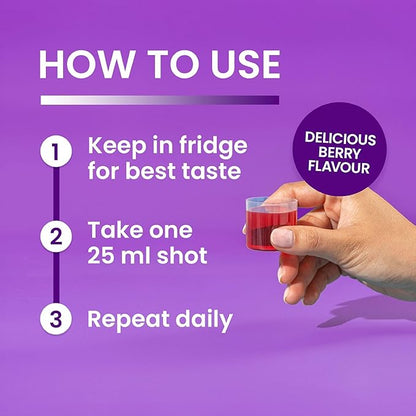 HOW TO USE

1 Keep in fridge for best taste

2 Take one 25 ml shot

3 Repeat daily

DELICIOUS BERRY FLAVOUR