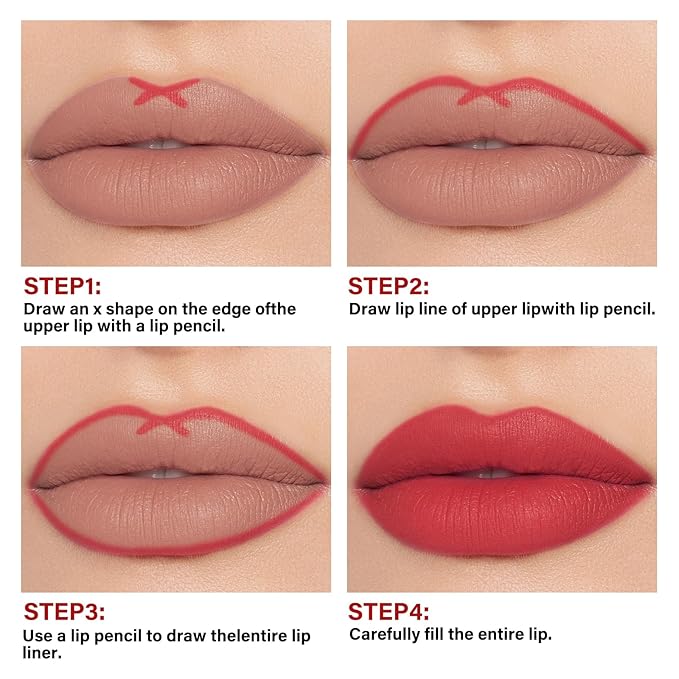 STEP1:
Draw an x shape on the edge ofthe upper lip with a lip pencil.

STEP2:
Draw lip line of upper lipwith lip pencil.

STEP3:
Use a lip pencil to draw thelentire lip liner.

STEP4:
Carefully fill the entire lip.