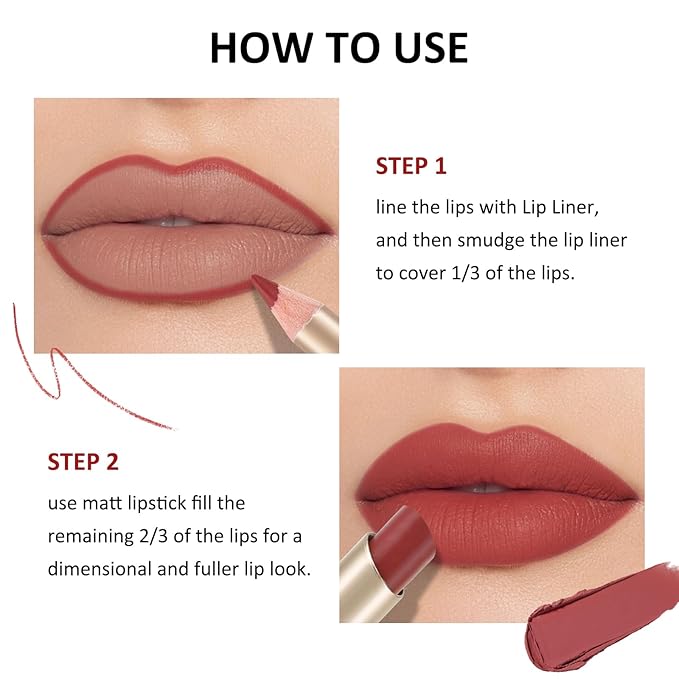 HOW TO USE

STEP 1

line the lips with Lip Liner, and then smudge the lip liner to cover 1/3 of the lips.

STEP 2

use matt lipstick fill the remaining 2/3 of the lips for a dimensional and fuller lip look.