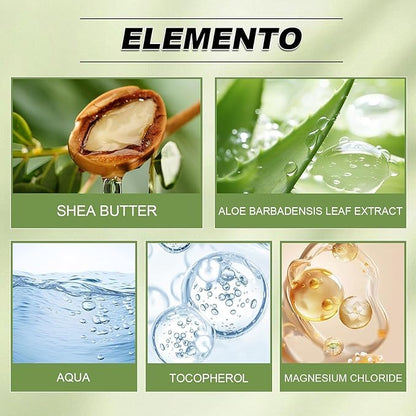 ELEMENTO

SHEA BUTTER

ALOE BARBADENSIS LEAF EXTRACT

AQUA

TOCOPHEROL

MAGNESIUM CHLORIDE