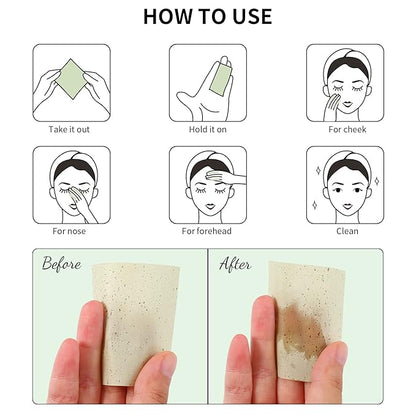 HOW TO USE

Take it out

Hold it on

For cheek

For nose

For forehead

Clean

Before

After