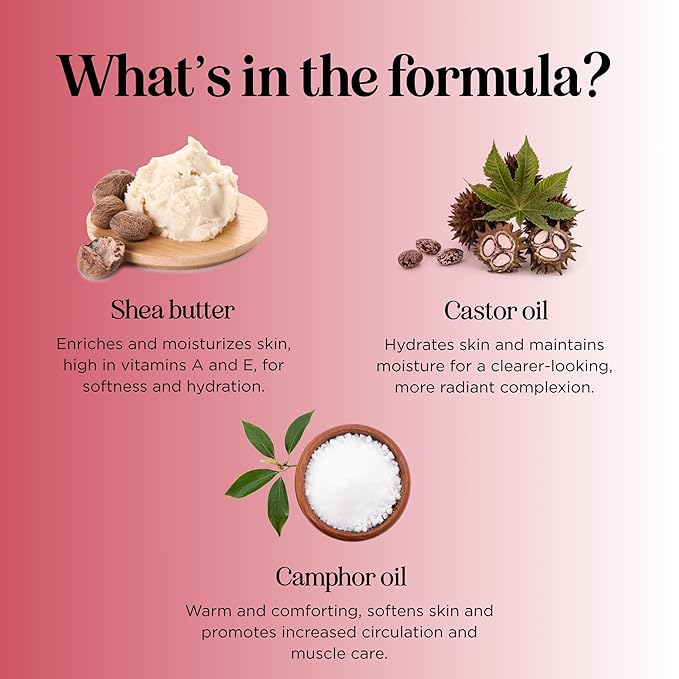 What's in the formula?

Shea butter

Enriches and moisturizes skin, high in vitamins A and E, for softness and hydration.

Castor oil

Hydrates skin and maintains moisture for a clearer-looking, more radiant complexion.

Camphor oil

Warm and comforting, softens skin and promotes increased circulation and muscle care.