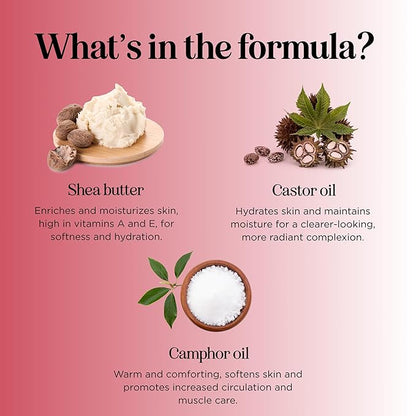 What's in the formula?

Shea butter

Enriches and moisturizes skin, high in vitamins A and E, for softness and hydration.

Castor oil

Hydrates skin and maintains moisture for a clearer-looking, more radiant complexion.

Camphor oil

Warm and comforting, softens skin and promotes increased circulation and muscle care.