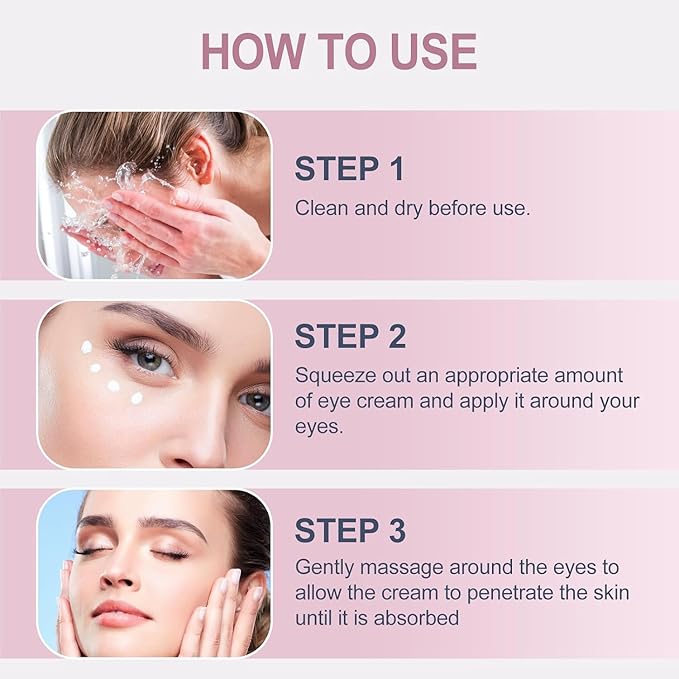 HOW TO USE

STEP 1
Clean and dry before use.

STEP 2
Squeeze out an appropriate amount of eye cream and apply it around your eyes.

STEP 3
Gently massage around the eyes to allow the cream to penetrate the skin until it is absorbed